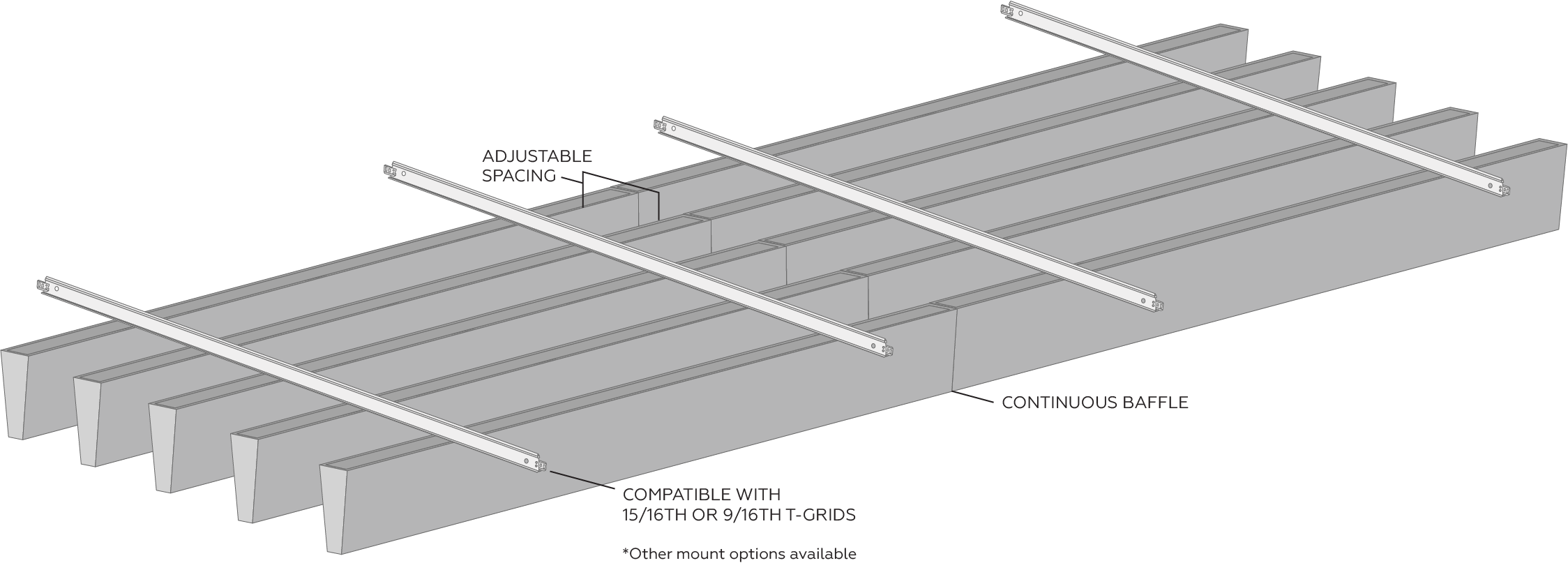 ADJUSTABLE SPACING

CONTINUOUS BAFFLE

COMPATIBLE WITH 15/16TH OR 9/16TH T-GRIDS

*Other mount options available